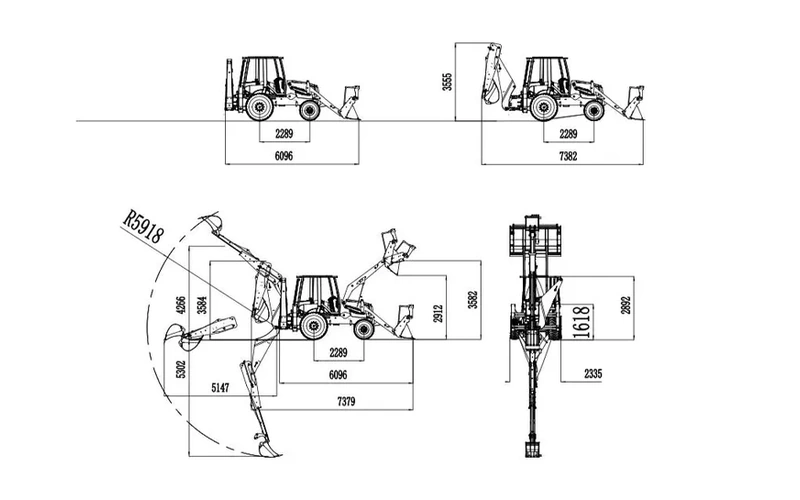 2289
6096
3555
2289
7382
R5918
4266
3584
5302
5147
2289
6096
7379
2912
3582
1618
2892
2335